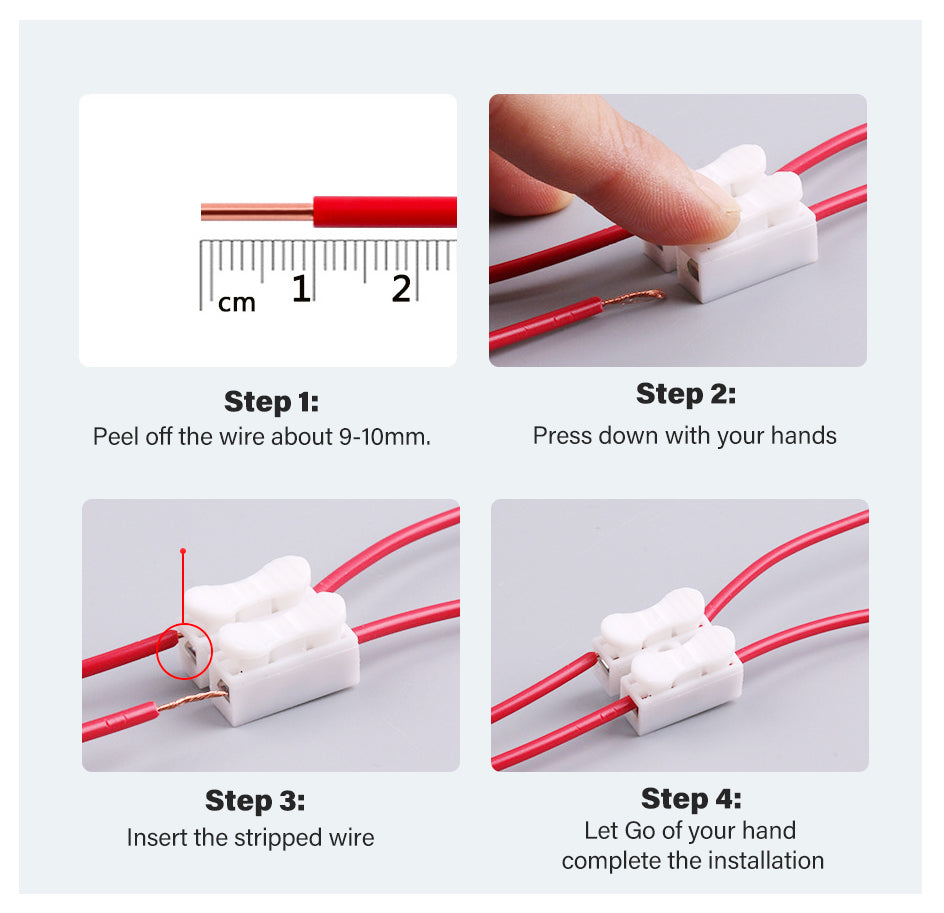 cm 1 2

Step 1:
Peel off the wire about 9-10mm.

Step 2:
Press down with your hands

Step 3:
Insert the stripped wire

Step 4:
Let Go of your hand
complete the installation